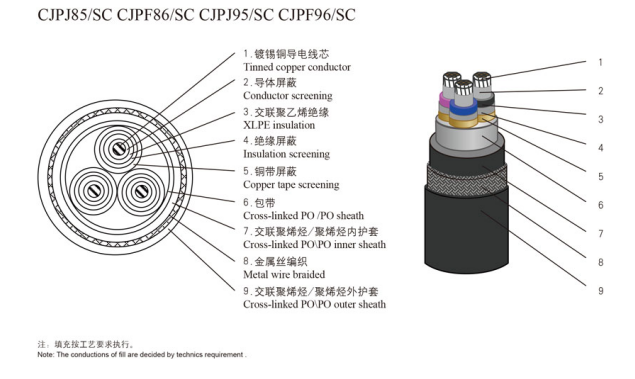 CJPJ85/SC CJPF86/SC CJPJ95/SC CJPF96/SC

1. 镀锡铜导电线芯
Tinned copper conductor
2. 导体屏蔽
Conductor screening
3. 交联聚乙烯绝缘
XLPE insulation
4. 绝缘屏蔽
Insulation screening
5. 铜带屏蔽
Copper tape screening
6. 包带
Cross-linked PO /PO sheath
7. 交联聚烯烃/聚烯烃内护套
Cross-linked PO\PO inner sheath
8. 金属丝编织
Metal wire braided
9. 交联聚烯烃/聚烯烃外护套
Cross-linked PO\PO outer sheath

1
2
3
4
5
6
7
8
9

注：填充按工艺要求执行。
Note: The conductions of fill are decided by technics requirement .