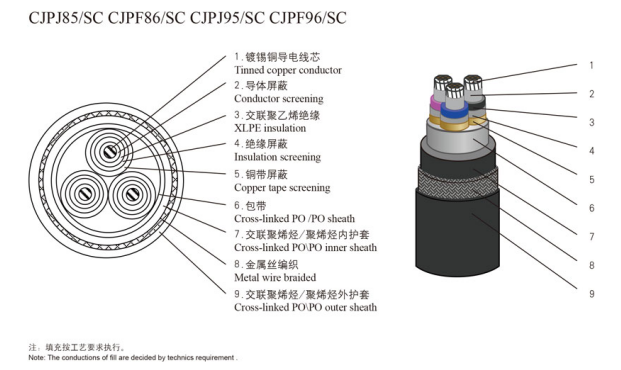 CJPJ85/SC CJPF86/SC CJPJ95/SC CJPF96/SC

1. 镀锡铜导电线芯
Tinned copper conductor

2. 导体屏蔽
Conductor screening

3. 交联聚乙烯绝缘
XLPE insulation

4. 绝缘屏蔽
Insulation screening

5. 铜带屏蔽
Copper tape screening

6. 包带
Cross-linked PO /PO sheath

7. 交联聚烯烃/聚烯烃内护套
Cross-linked PO\PO inner sheath

8. 金属丝编织
Metal wire braided

9. 交联聚烯烃/聚烯烃外护套
Cross-linked PO\PO outer sheath

1
2
3
4
5
6
7
8
9

注：填充按工艺要求执行。
Note: The conductions of fill are decided by technics requirement .